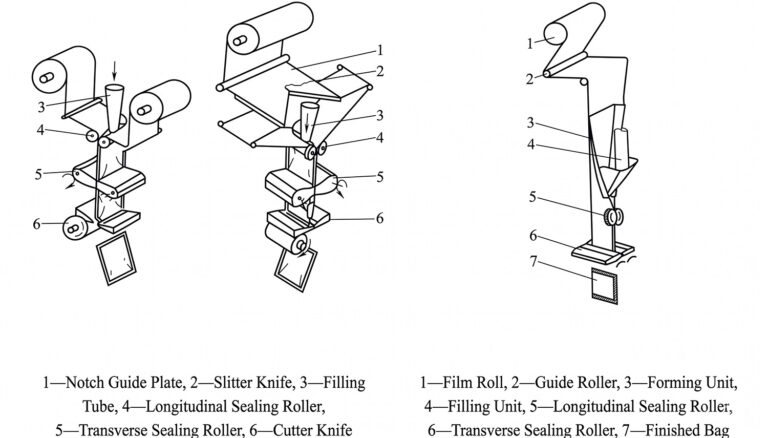 3
4
5
6

1
2
3
4
5
6

1
2
3
4
5
6
7

1—Notch Guide Plate, 2—Slitter Knife, 3—Filling Tube, 4—Longitudinal Sealing Roller, 5—Transverse Sealing Roller, 6—Cutter Knife

1—Film Roll, 2—Guide Roller, 3—Forming Unit, 4—Filling Unit, 5—Longitudinal Sealing Roller, 6—Transverse Sealing Roller, 7—Finished Bag