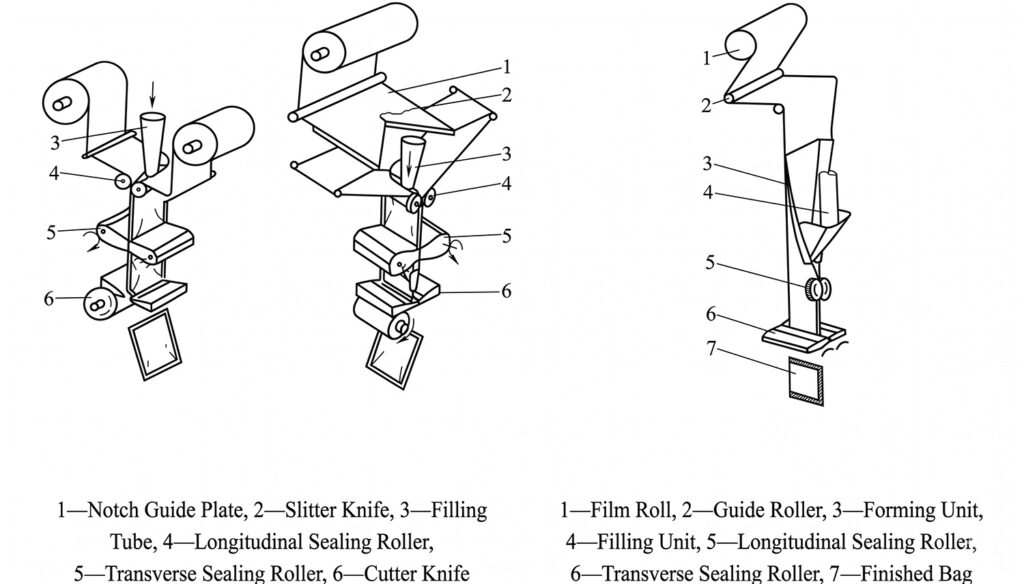 3
4
5
6

1
2
3
4
5
6

1
2
3
4
5
6
7

1—Notch Guide Plate, 2—Slitter Knife, 3—Filling Tube, 4—Longitudinal Sealing Roller, 5—Transverse Sealing Roller, 6—Cutter Knife

1—Film Roll, 2—Guide Roller, 3—Forming Unit, 4—Filling Unit, 5—Longitudinal Sealing Roller, 6—Transverse Sealing Roller, 7—Finished Bag